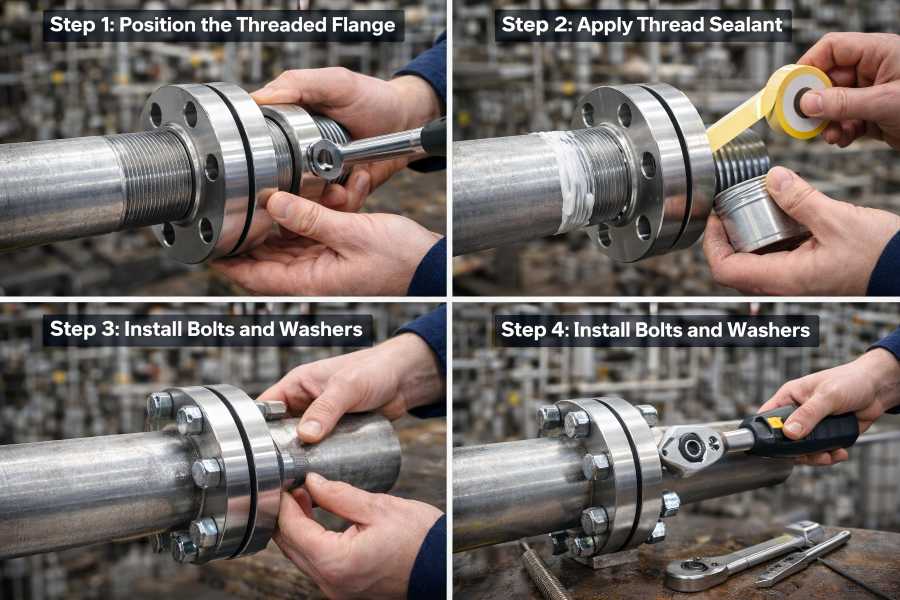 Step 1: Position the Threaded Flange

Step 2: Apply Thread Sealant

Step 3: Install Bolts and Washers

Step 4: Install Bolts and Washers