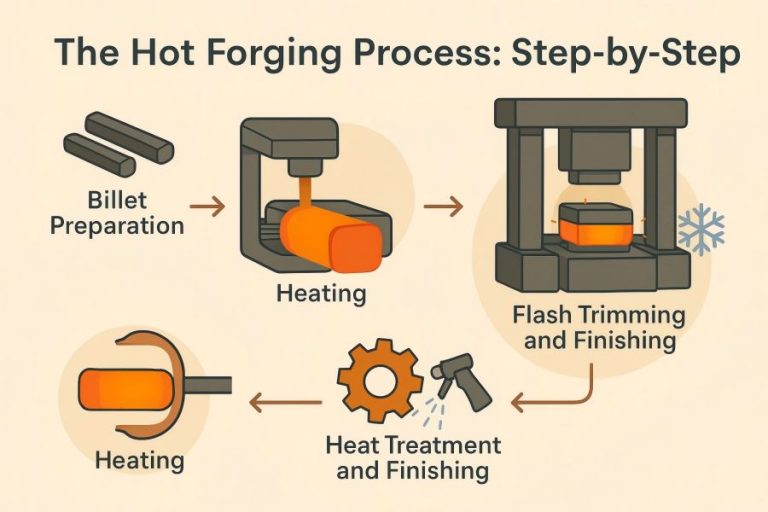 The Hot Forging Process: Step-by-Step

Billet Preparation

Heating

Flash Trimming and Finishing

Heat Treatment and Finishing

Heating